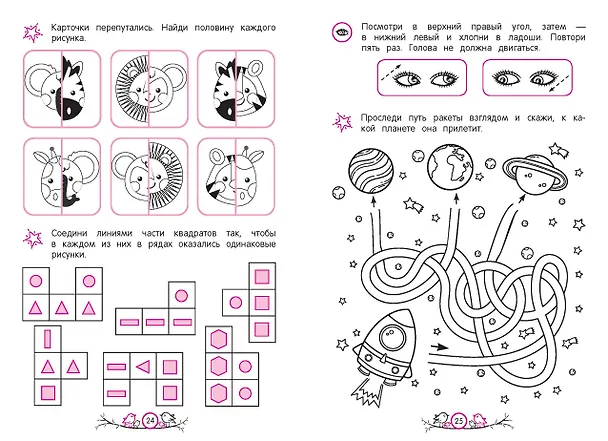 Карточки перепутались. Найди половину каждого рисунка.

Соедини линиями части квадратов так, чтобы в каждом из них в рядах оказались одинаковые рисунки.

24

Посмотри в верхний правый угол, затем — в нижний левый и хлопни в ладоши. Повтори пять раз. Голова не должна двигаться.

Проследи путь ракеты взглядом и скажи, к какой планете она прилетит.

25