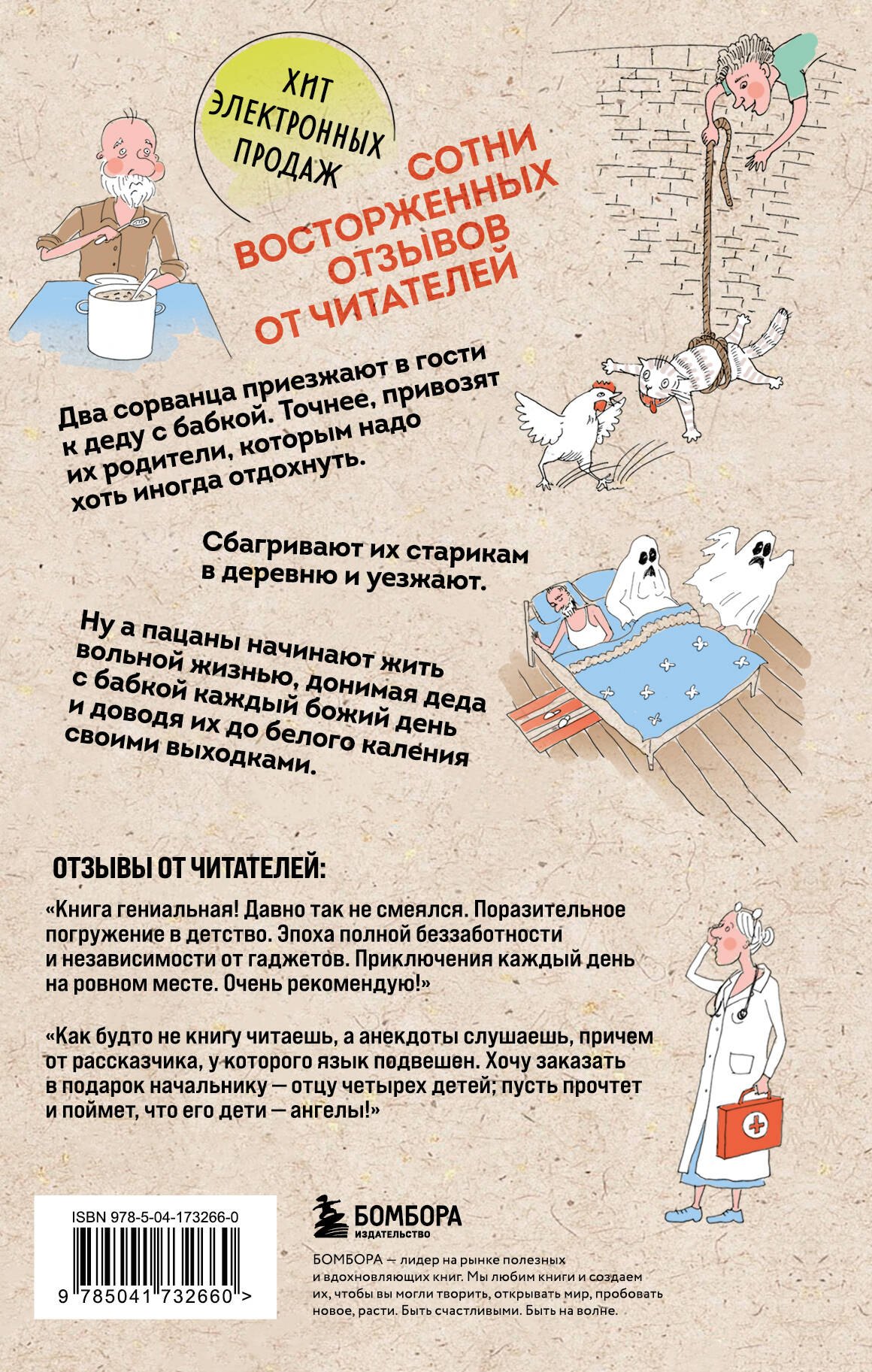 ХИТ ЭЛЕКТРОННЫХ ПРОДАЖ

СОТНИ ВОСТОРЖЕННЫХ ОТЗЫВОВ ОТ ЧИТАТЕЛЕЙ

Два сорванца приезжают в гости к деду с бабкой. Точнее, привозят их родители, которым надо хоть иногда отдохнуть.

Сбагривают их старикам в деревню и уезжают.

Ну а пацаны начинают жить вольной жизнью, донимая деда с бабкой каждый божий день и доводя их до белого каления своими выходками.

ОТЗЫВЫ ОТ ЧИТАТЕЛЕЙ:

«Книга гениальная! Давно так не смеялся. Поразительное погружение в детство. Эпоха полной беззаботности и независимости от гаджетов. Приключения каждый день на ровном месте. Очень рекомендую!»

«Как будто не книгу читаешь, а анекдоты слушаешь, причем от рассказчика, у которого язык подвешен. Хочу заказать в подарок начальнику — отцу четырех детей; пусть прочтет и поймет, что его дети — ангелы!»

ISBN 978-5-04-173266-0

9 785041 732660 >

БОМБОРА
ИЗДАТЕЛЬСТВО

БОМБОРА — лидер на рынке полезных и вдохновляющих книг. Мы любим книги и создаем их, чтобы вы могли творить, открывать мир, пробовать новое, расти. Быть счастливыми. Быть на волне.