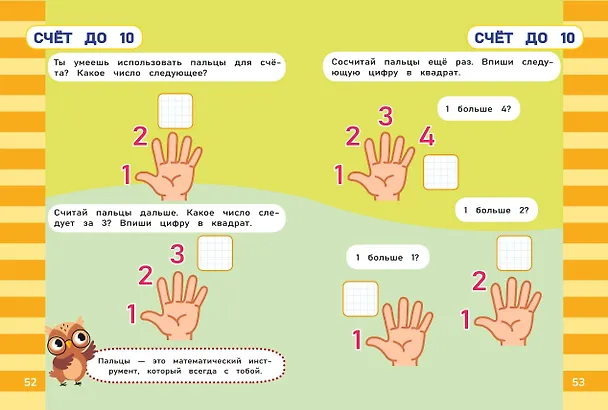 СЧЁТ ДО 10

Ты умеешь использовать пальцы для счёта? Какое число следующее?

2

1

Считай пальцы дальше. Какое число следует за 3? Впиши цифру в квадрат.

3

2

1

Пальцы — это математический инструмент, который всегда с тобой.

52

СЧЁТ ДО 10

Сосчитай пальцы ещё раз. Впиши следующую цифру в квадрат.

1 больше 4?

3

2

4

1

1 больше 2?

1 больше 1?

2

1

1

53