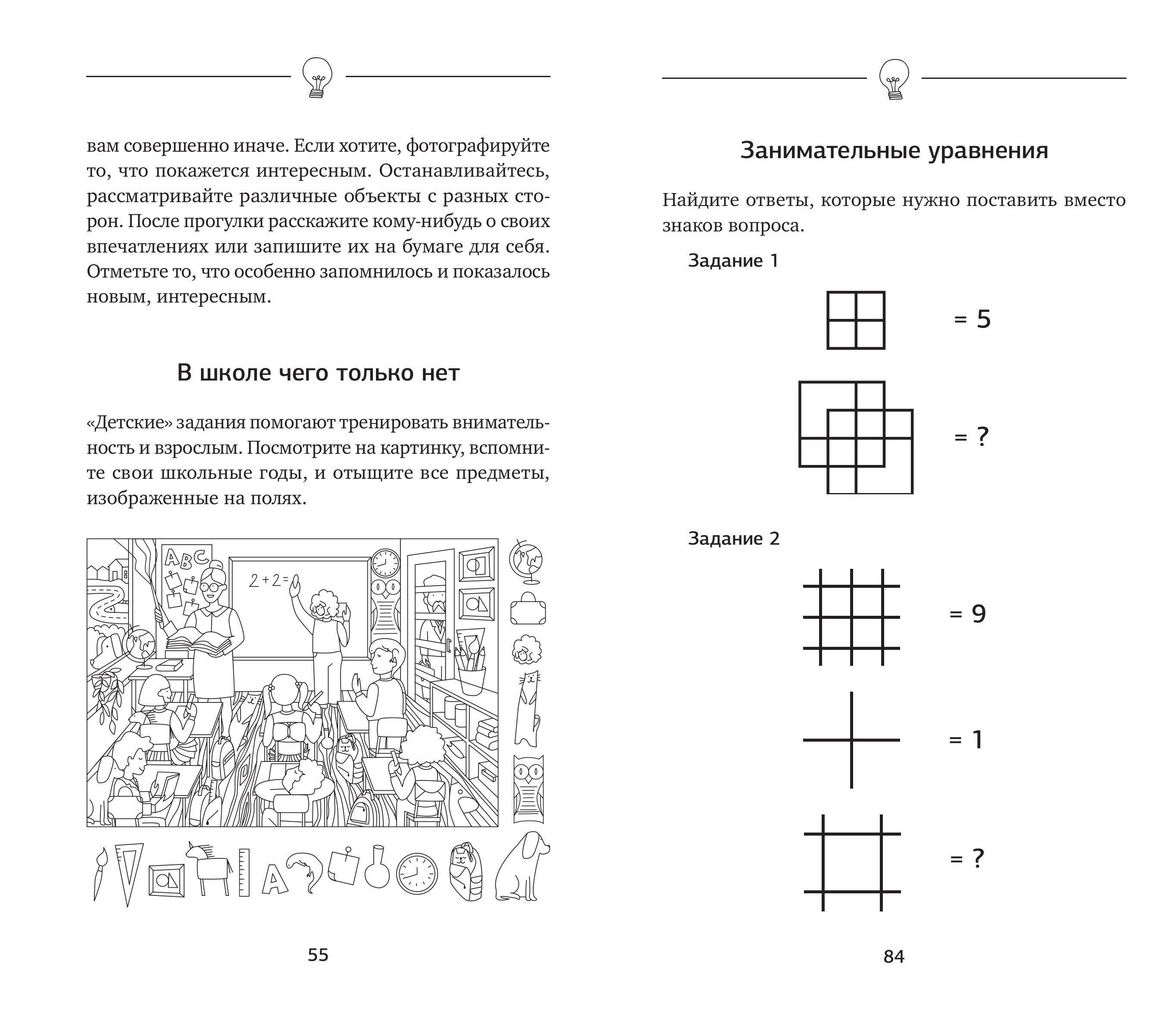 вам совершенно иначе. Если хотите, фотографируйте то, что покажется интересным. Останавливайтесь, рассматривайте различные объекты с разных сторон. После прогулки расскажите кому-нибудь о своих впечатлениях или запишите их на бумаге для себя. Отметьте то, что особенно запомнилось и показалось новым, интересным.

В школе чего только нет

«Детские» задания помогают тренировать внимательность и взрослым. Посмотрите на картинку, вспомните свои школьные годы, и отыщите все предметы, изображенные на полях.

ABC

2 + 2 =

A

55

Занимательные уравнения

Найдите ответы, которые нужно поставить вместо знаков вопроса.

Задание 1

= 5

= ?

Задание 2

= 9

= 1

= ?

84