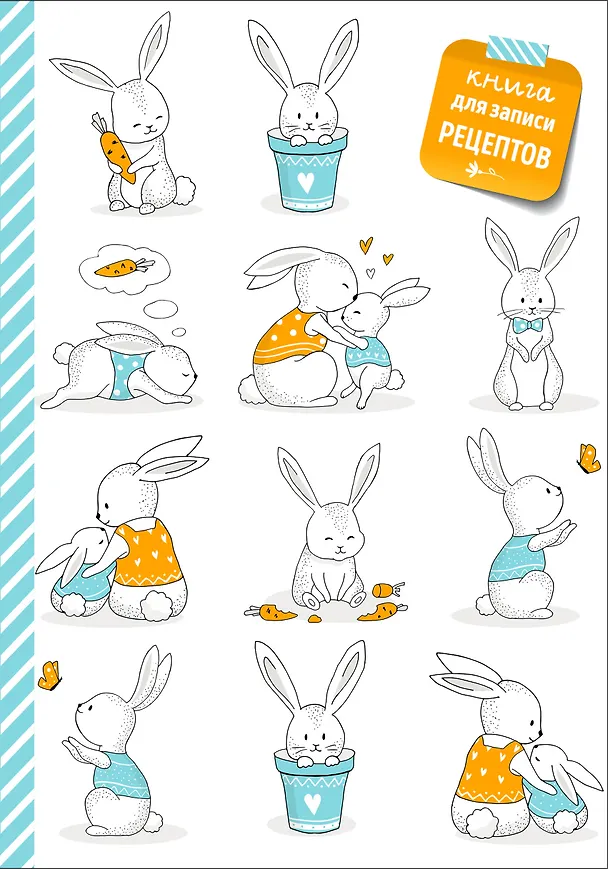 книга
для записи
РЕЦЕПТОВ