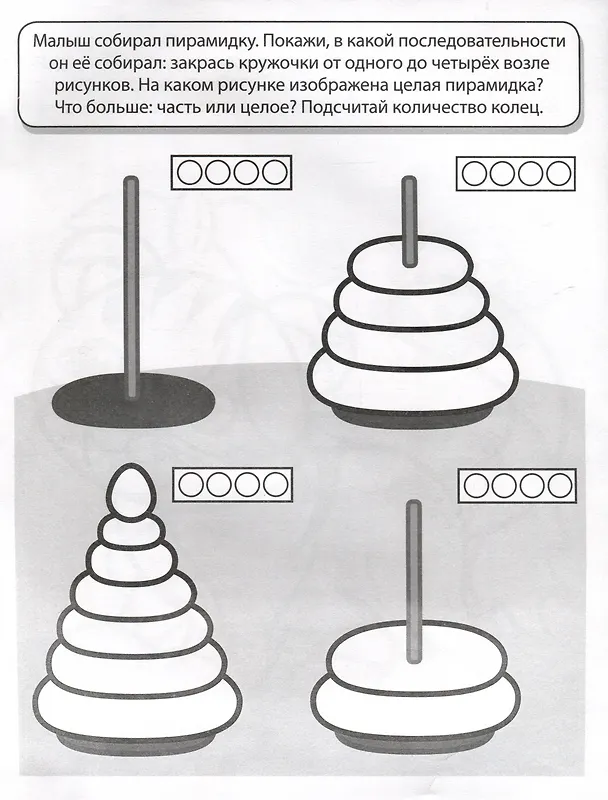 Малыш собирал пирамидку. Покажи, в какой последовательности он её собирал: закрась кружочки от одного до четырёх возле рисунков. На каком рисунке изображена целая пирамидка? Что больше: часть или целое? Подсчитай количество колец.