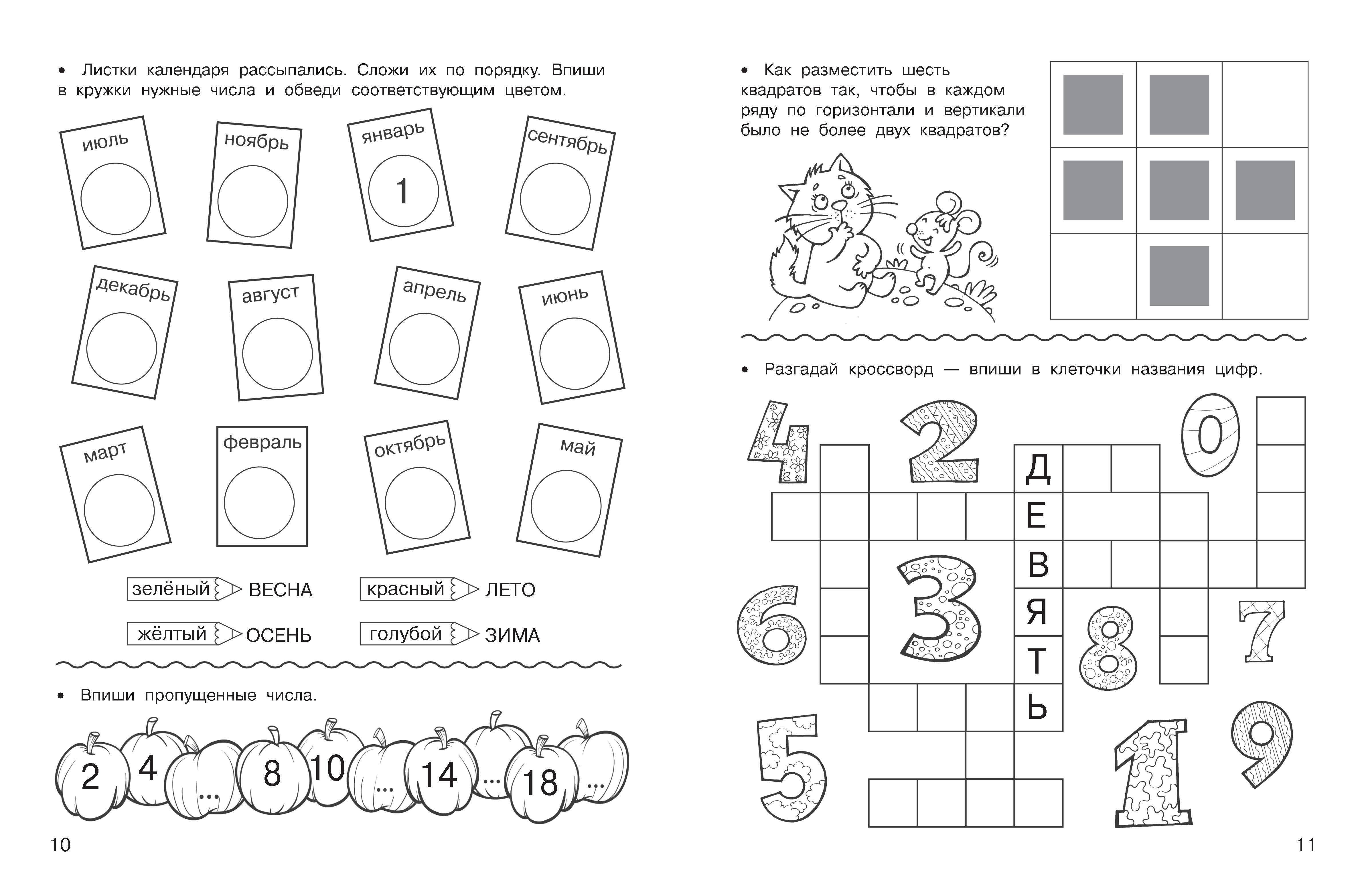 • Листки календаря рассыпались. Сложи их по порядку. Впиши в кружки нужные числа и обведи соответствующим цветом.

июль

ноябрь

январь
1

сентябрь

декабрь

август

апрель

июнь

март

февраль

октябрь

май

зелёный ВЕСНА

красный ЛЕТО

жёлтый ОСЕНЬ

голубой ЗИМА

• Впиши пропущенные числа.

2 4 ... 8 10 ... 14 ... 18 ...

10

• Как разместить шесть квадратов так, чтобы в каждом ряду по горизонтали и вертикали было не более двух квадратов?

• Разгадай кроссворд — впиши в клеточки названия цифр.

4 2 0

Д
Е
В
Я
Т
Ь

6 3 8 7
5 1 9

11