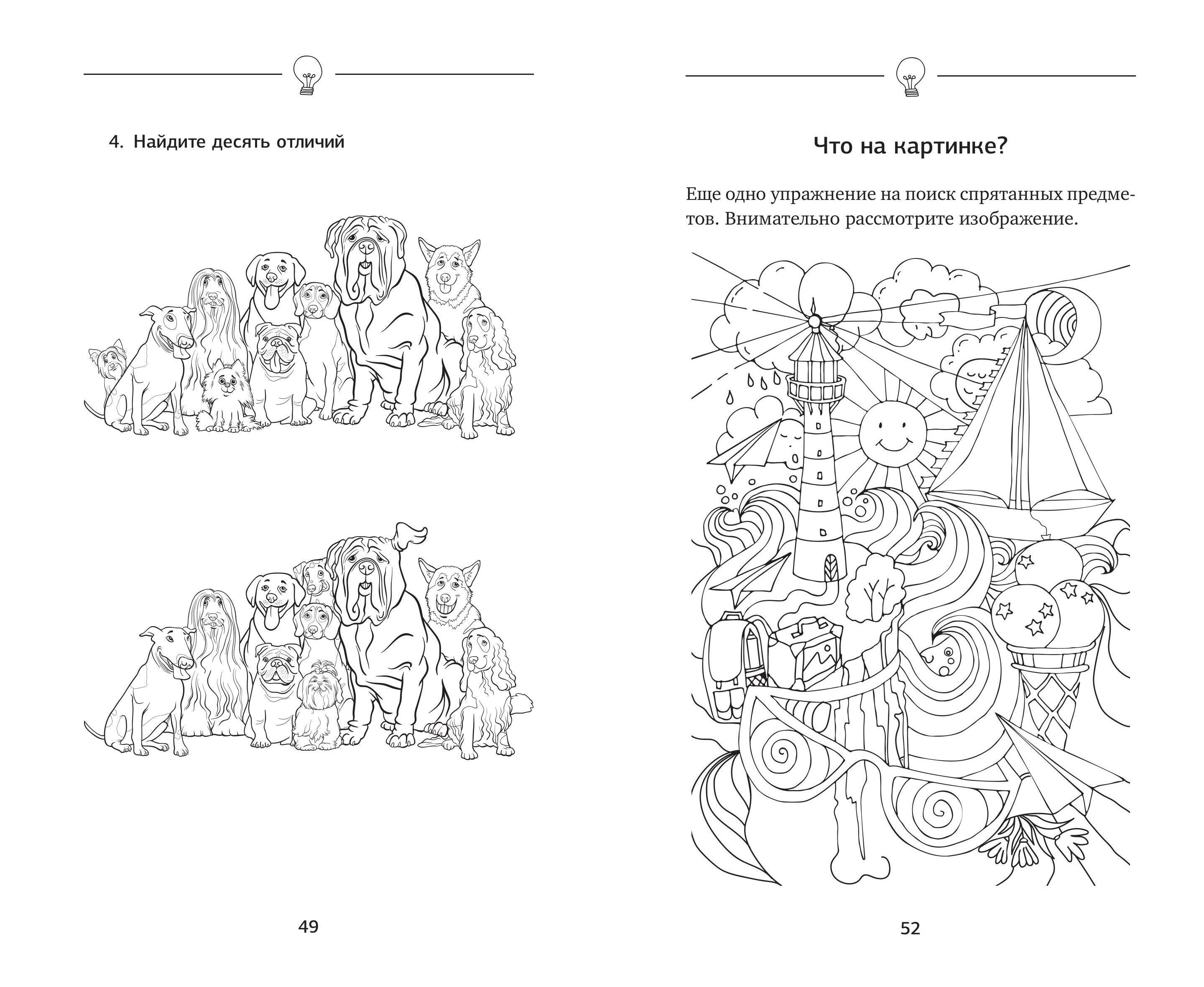 4. Найдите десять отличий

49

Что на картинке?

Еще одно упражнение на поиск спрятанных предметов. Внимательно рассмотрите изображение.

52