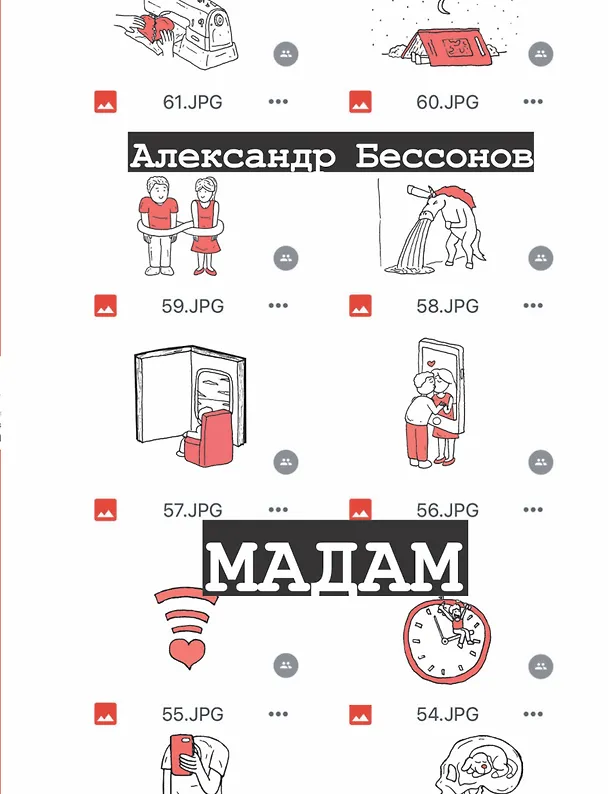 61.JPG •••
60.JPG •••

Александр Бессонов

59.JPG •••
58.JPG •••

57.JPG •••
56.JPG •••

МАДАМ

55.JPG •••
54.JPG •••