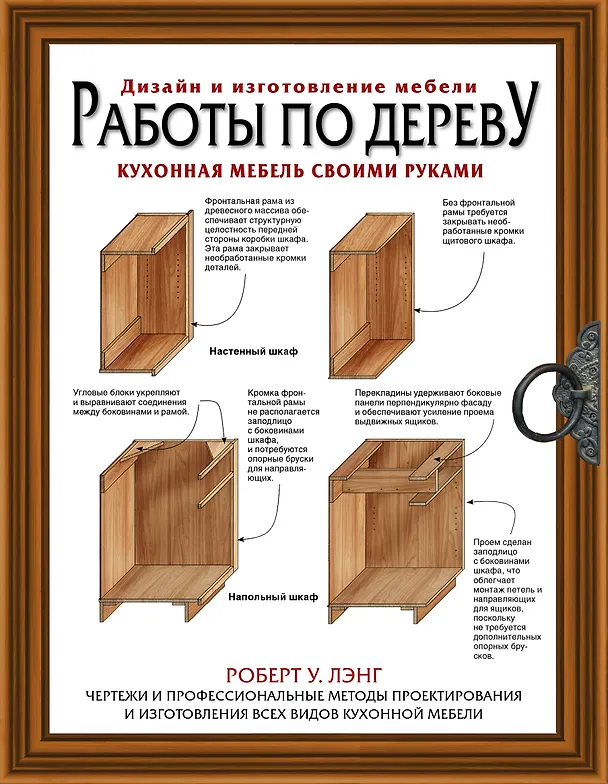 Дизайн и изготовление мебели

РАБОТЫ ПО ДЕРЕВУ

КУХОННАЯ МЕБЕЛЬ СВОИМИ РУКАМИ

Фронтальная рама из древесного массива обеспечивает структурную целостность передней стороны коробки шкафа. Эта рама закрывает необработанные кромки деталей.

Без фронтальной рамы требуется закрывать необработанные кромки щитового шкафа.

Настенный шкаф

Угловые блоки укрепляют и выравнивают соединения между боковинами и рамой.

Кромка фронтальной рамы не располагается заподлицо с боковинами шкафа, и потребуются опорные бруски для направляющих.

Перекладины удерживают боковые панели перпендикулярно фасаду и обеспечивают усиление проема выдвижных ящиков.

Проем сделан заподлицо с боковинами шкафа, что облегчает монтаж петель и направляющих для ящиков, поскольку не требуется дополнительных опорных брусков.

Напольный шкаф

РОБЕРТ У. ЛЭНГ

ЧЕРТЕЖИ И ПРОФЕССИОНАЛЬНЫЕ МЕТОДЫ ПРОЕКТИРОВАНИЯ И ИЗГОТОВЛЕНИЯ ВСЕХ ВИДОВ КУХОННОЙ МЕБЕЛИ