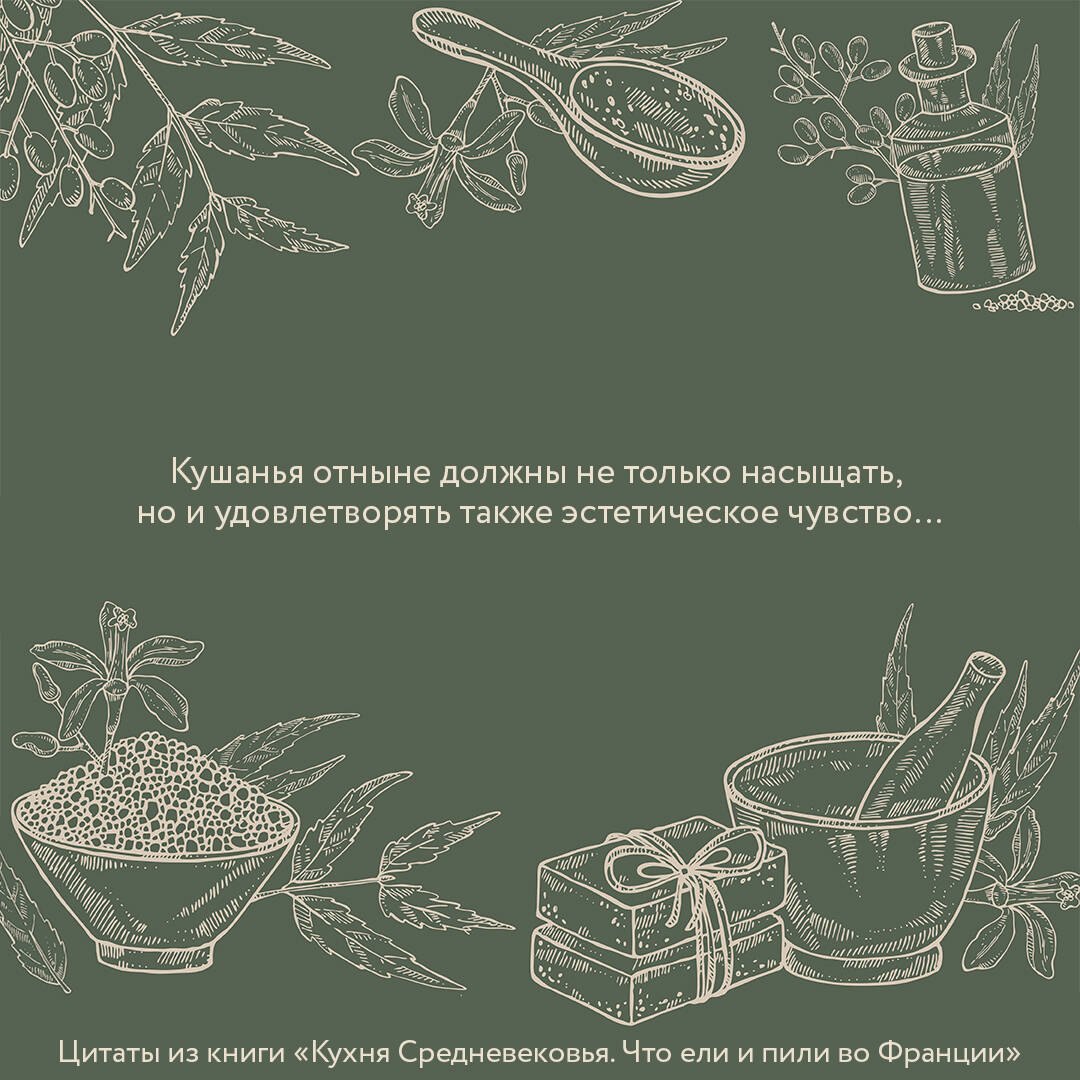 Кушанья отныне должны не только насыщать, но и удовлетворять также эстетическое чувство…

Цитаты из книги «Кухня Средневековья. Что ели и пили во Франции»