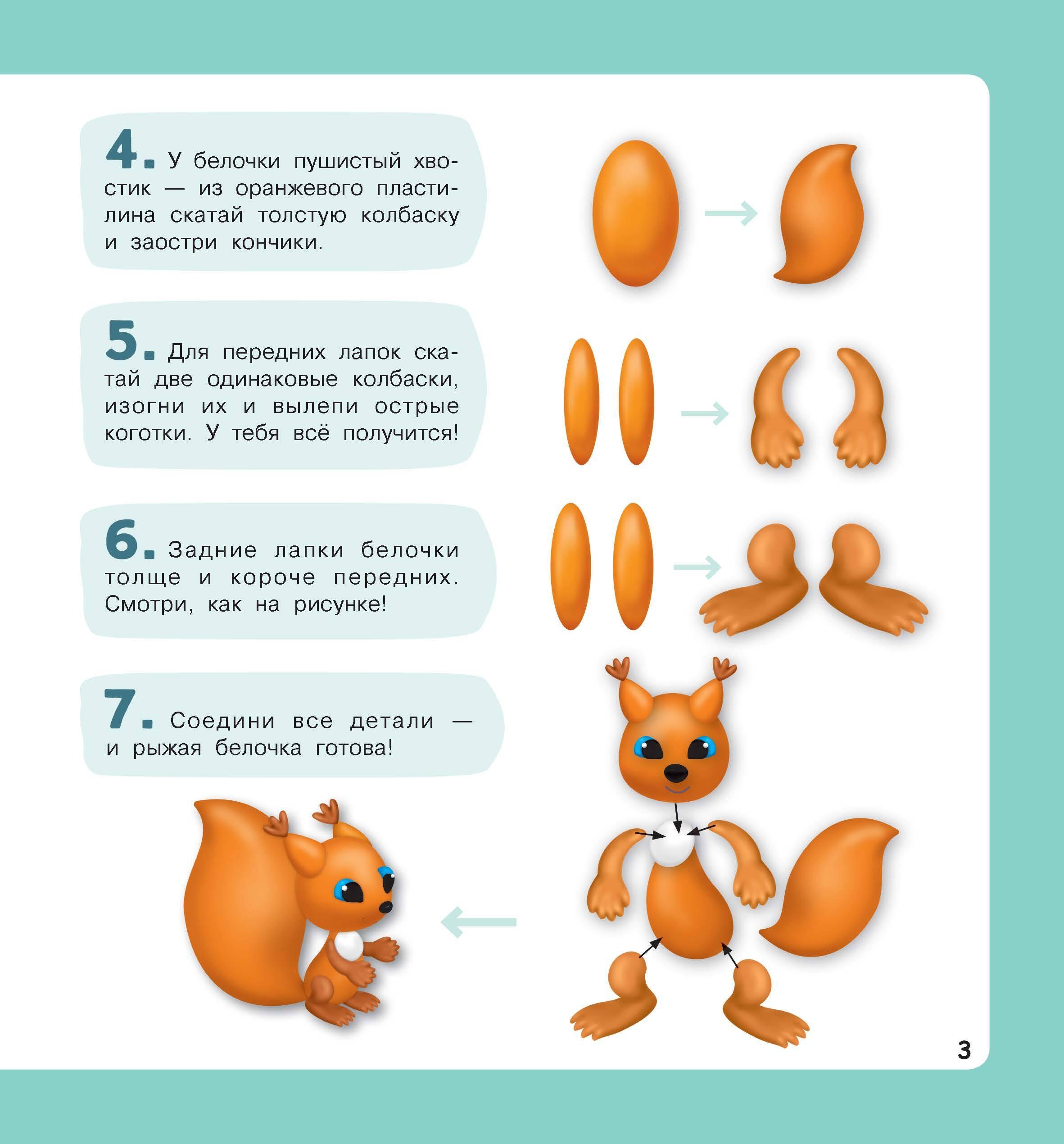 4. У белочки пушистый хвостик — из оранжевого пластилина скатай толстую колбаску и заостри кончики.

5. Для передних лапок скатай две одинаковые колбаски, изогни их и вылепи острые коготки. У тебя всё получится!

6. Задние лапки белочки толще и короче передних. Смотри, как на рисунке!

7. Соедини все детали — и рыжая белочка готова!

3