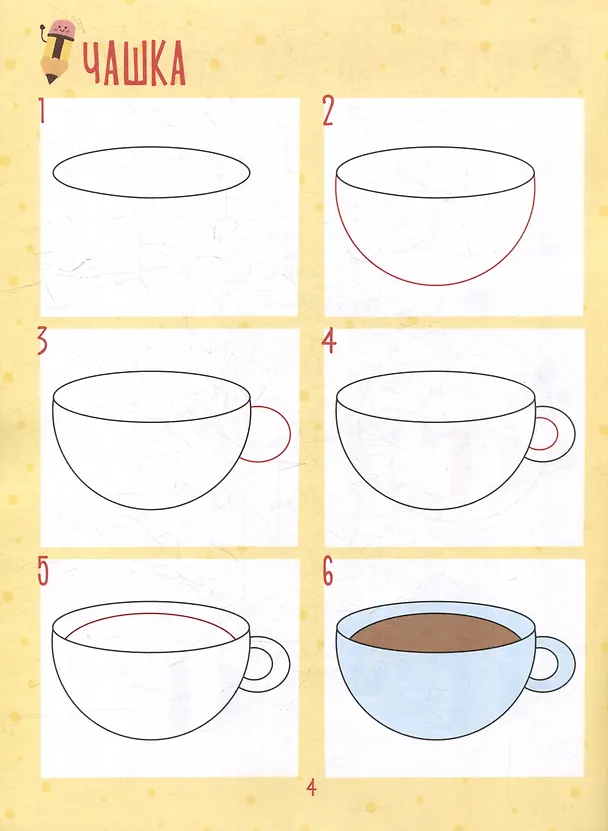 ЧАШКА

1

2

3

4

5

6

4