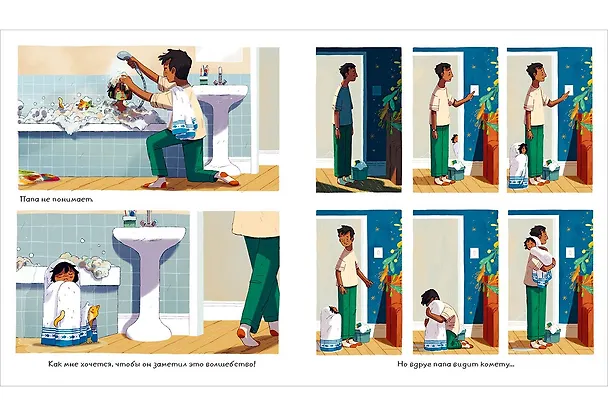 Папа не понимает.

Как мне хочется, чтобы он заметил это волшебство!

Но вдруг папа видит комету...