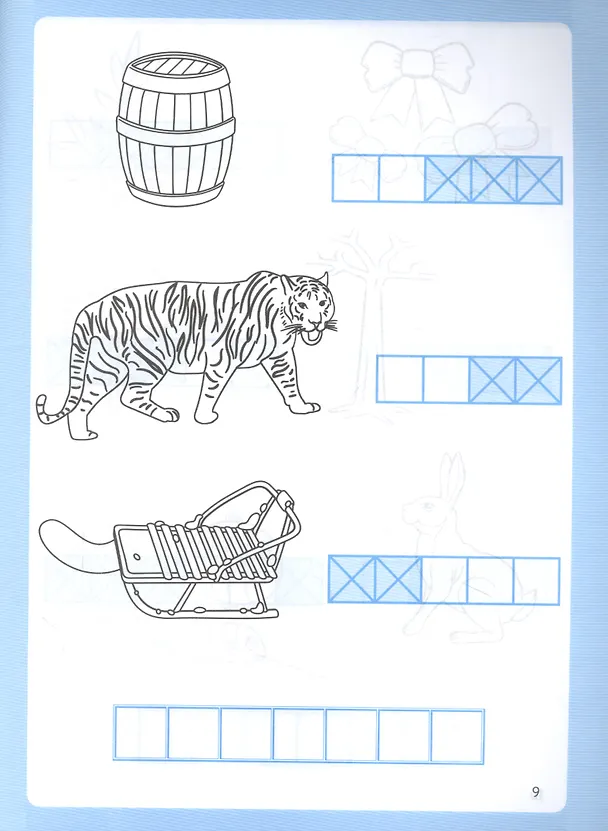 9