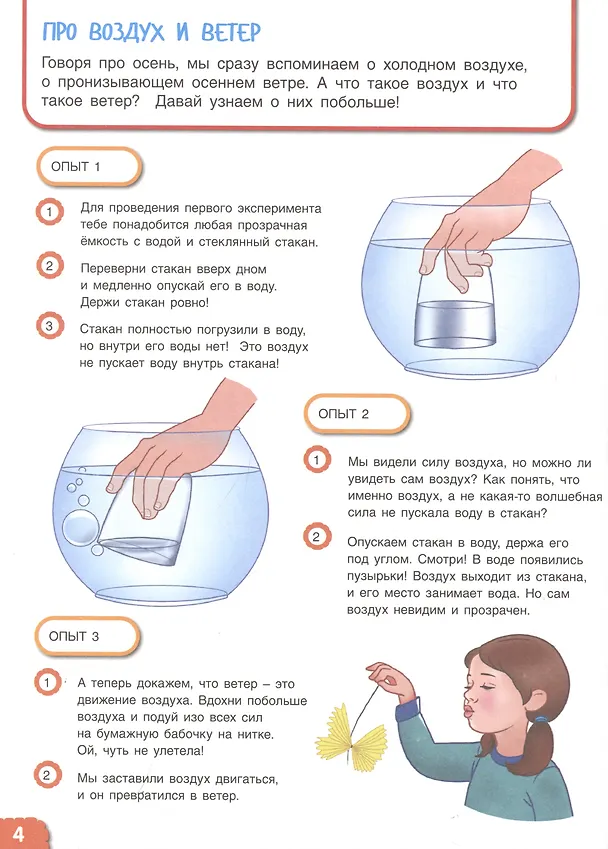 ПРО ВОЗДУХ И ВЕТЕР

Говоря про осень, мы сразу вспоминаем о холодном воздухе, о пронизывающем осеннем ветре. А что такое воздух и что такое ветер? Давай узнаем о них побольше!

ОПЫТ 1

1 Для проведения первого эксперимента тебе понадобится любая прозрачная ёмкость с водой и стеклянный стакан.

2 Переверни стакан вверх дном и медленно опускай его в воду. Держи стакан ровно!

3 Стакан полностью погрузили в воду, но внутри его воды нет! Это воздух не пускает воду внутрь стакана!

ОПЫТ 2

1 Мы видели силу воздуха, но можно ли увидеть сам воздух? Как понять, что именно воздух, а не какая-то волшебная сила не пускала воду в стакан?

2 Опускаем стакан в воду, держа его под углом. Смотри! В воде появились пузырьки! Воздух выходит из стакана, и его место занимает вода. Но сам воздух невидим и прозрачен.

ОПЫТ 3

1 А теперь докажем, что ветер – это движение воздуха. Вдохни побольше воздуха и подуй изо всех сил на бумажную бабочку на нитке. Ой, чуть не улетела!

2 Мы заставили воздух двигаться, и он превратился в ветер.

4