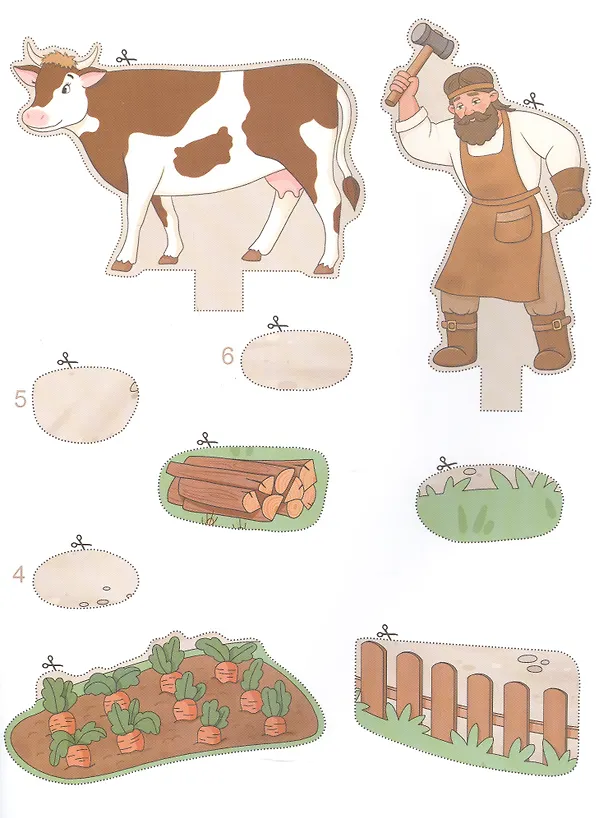 6

5

4