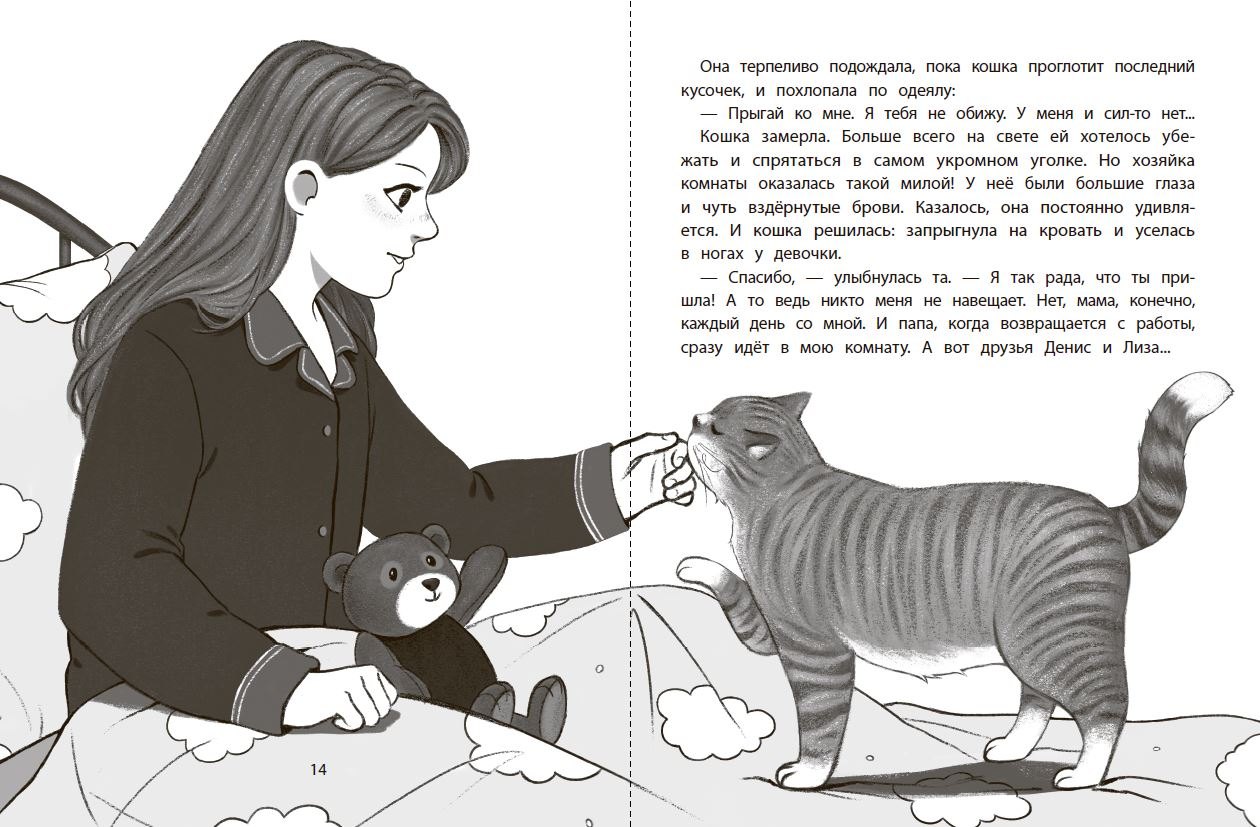 Она терпеливо подождала, пока кошка проглотит последний кусочек, и похлопала по одеялу:

— Прыгай ко мне. Я тебя не обижу. У меня и сил-то нет...

Кошка замерла. Больше всего на свете ей хотелось убежать и спрятаться в самом укромном уголке. Но хозяйка комнаты оказалась такой милой! У неё были большие глаза и чуть вздёрнутые брови. Казалось, она постоянно удивляется. И кошка решилась: запрыгнула на кровать и уселась в ногах у девочки.

— Спасибо, — улыбнулась та. — Я так рада, что ты пришла! А то ведь никто меня не навещает. Нет, мама, конечно, каждый день со мной. И папа, когда возвращается с работы, сразу идёт в мою комнату. А вот друзья Денис и Лиза...

14